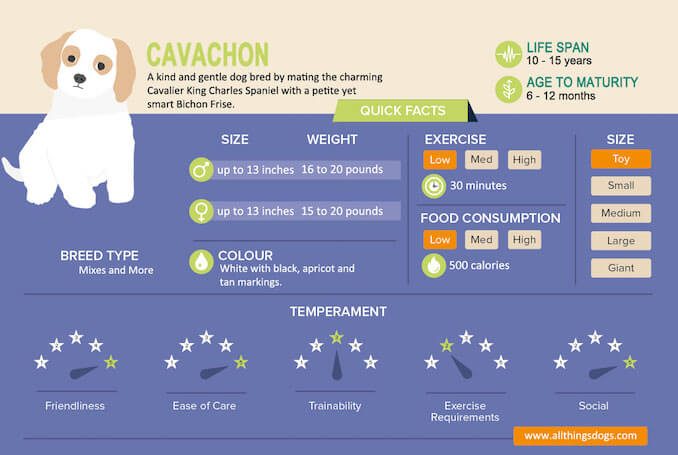 CAVACHON

A kind and gentle dog bred by mating the charming Cavalier King Charles Spaniel with a petite yet smart Bichon Frise.

LIFE SPAN
10 - 15 years

AGE TO MATURITY
6 - 12 months

QUICK FACTS

SIZE WEIGHT

up to 13 inches 16 to 20 pounds

up to 13 inches 15 to 20 pounds

BREED TYPE
Mixes and More

COLOUR
White with black, apricot and tan markings.

EXERCISE
Low Med High
30 minutes

FOOD CONSUMPTION
Low Med High
500 calories

SIZE
Toy
Small
Medium
Large
Giant

TEMPERAMENT

Friendliness

Ease of Care

Trainability

Exercise Requirements

Social

www.allthingsdogs.com